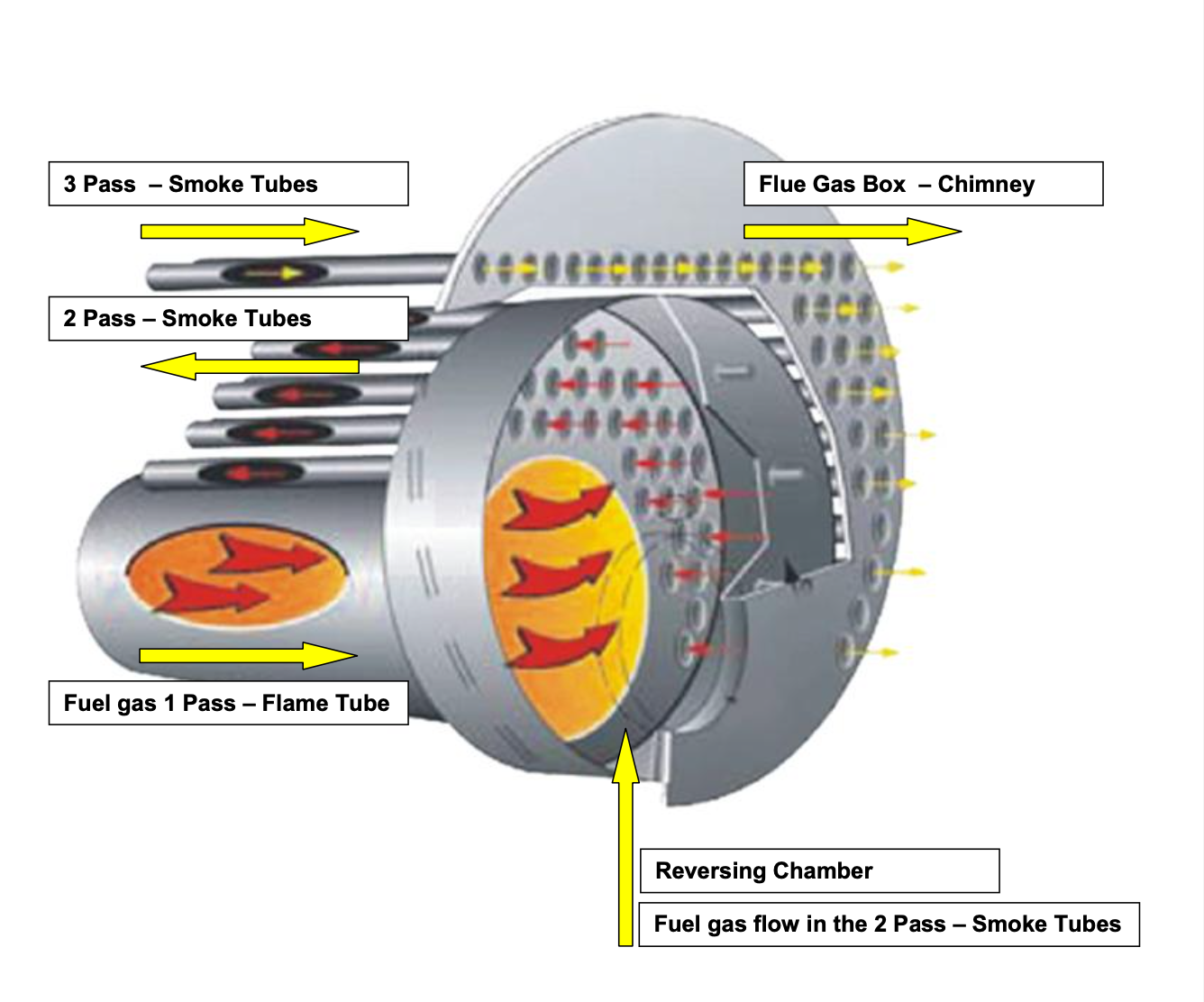 3 Pass – Smoke Tubes

Flue Gas Box – Chimney

2 Pass – Smoke Tubes

Fuel gas 1 Pass – Flame Tube

Reversing Chamber

Fuel gas flow in the 2 Pass – Smoke Tubes